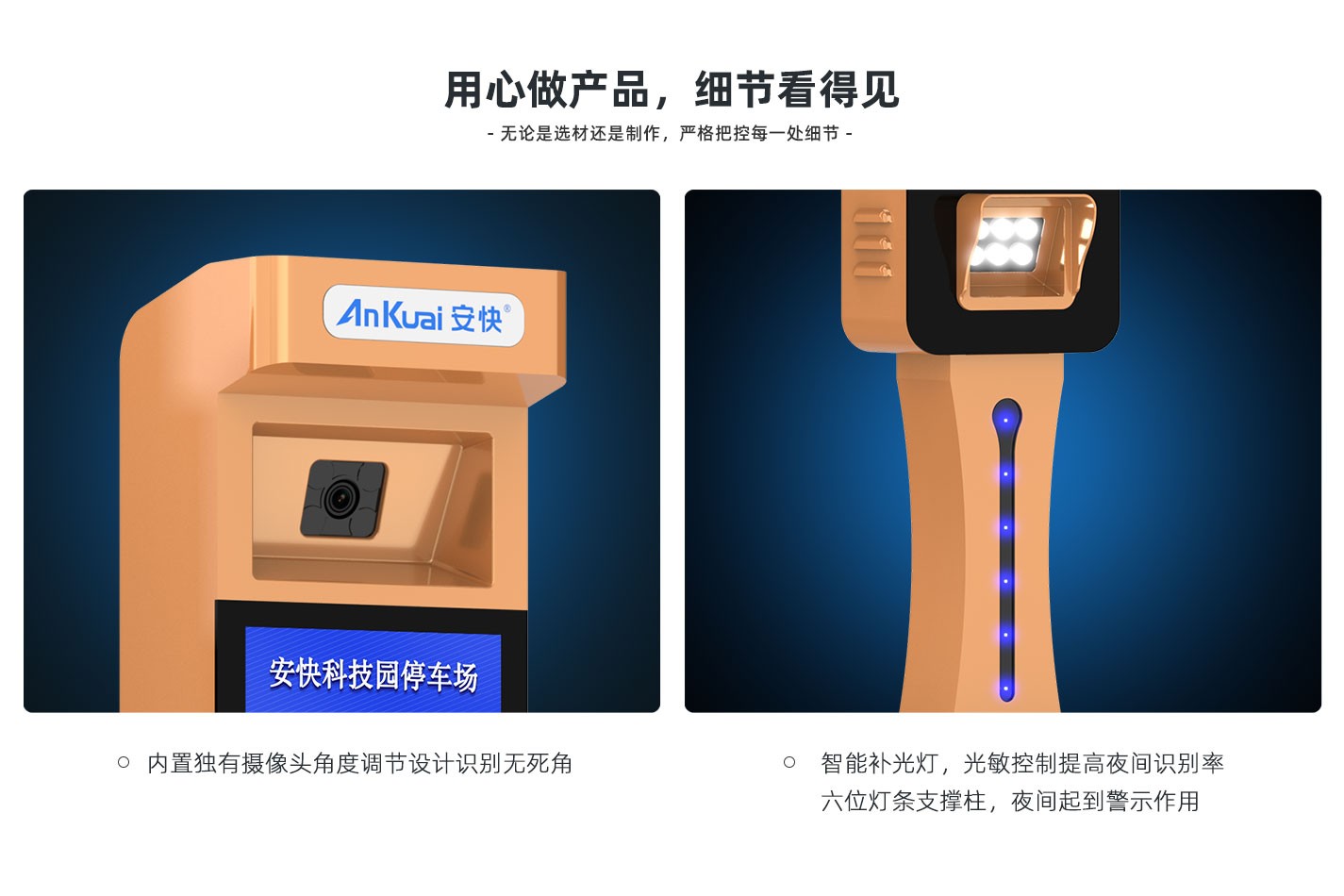 用心做产品，细节看得见

- 无论是选材还是制作，严格把控每一处细节 -

AnKuai 安快®

安快科技园停车场

○ 内置独有摄像头角度调节设计识别无死角

○ 智能补光灯，光敏控制提高夜间识别率
六位灯条支撑柱，夜间起到警示作用